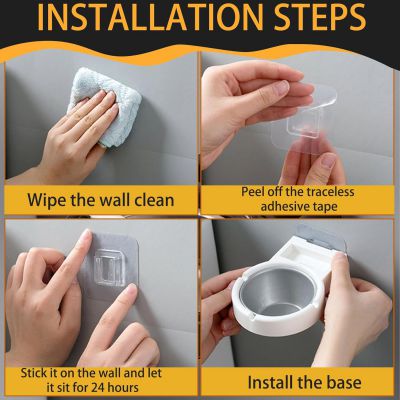 INSTALLATION STEPS

Wipe the wall clean

Peel off the traceless adhesive tape

Stick it on the wall and let it sit for 24 hours

Install the base