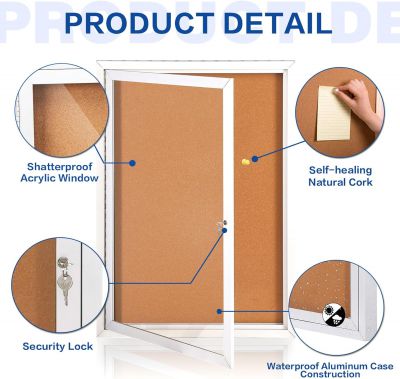 PRODUCT DETAIL

Shatterproof Acrylic Window

Self-healing Natural Cork

Security Lock

Waterproof Aluminum Case Construction